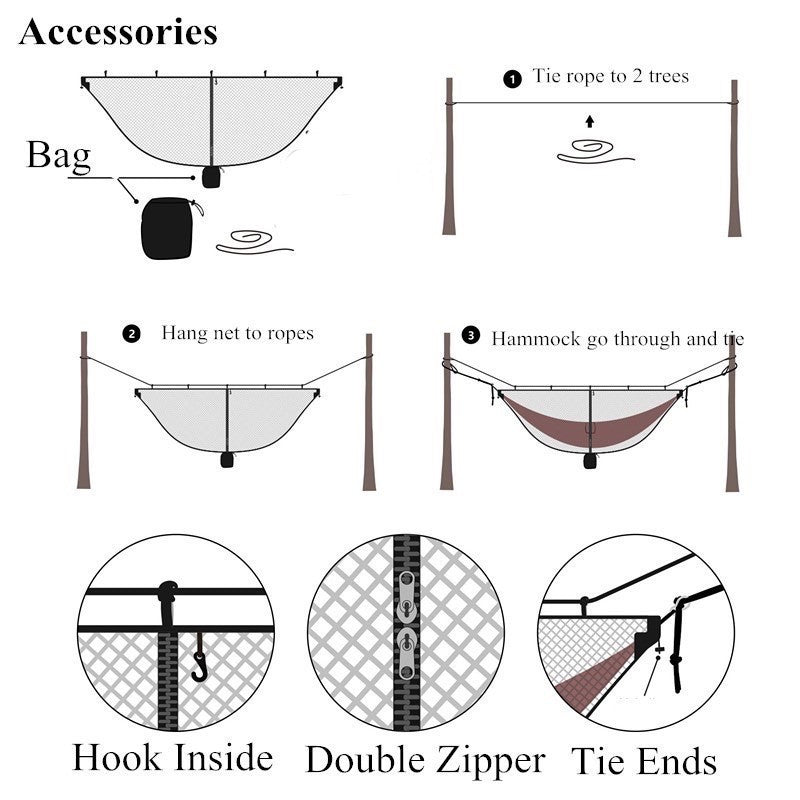 Accessories

Bag

1 Tie rope to 2 trees

2 Hang net to ropes

3 Hammock go through and tie

Hook Inside

Double Zipper

Tie Ends