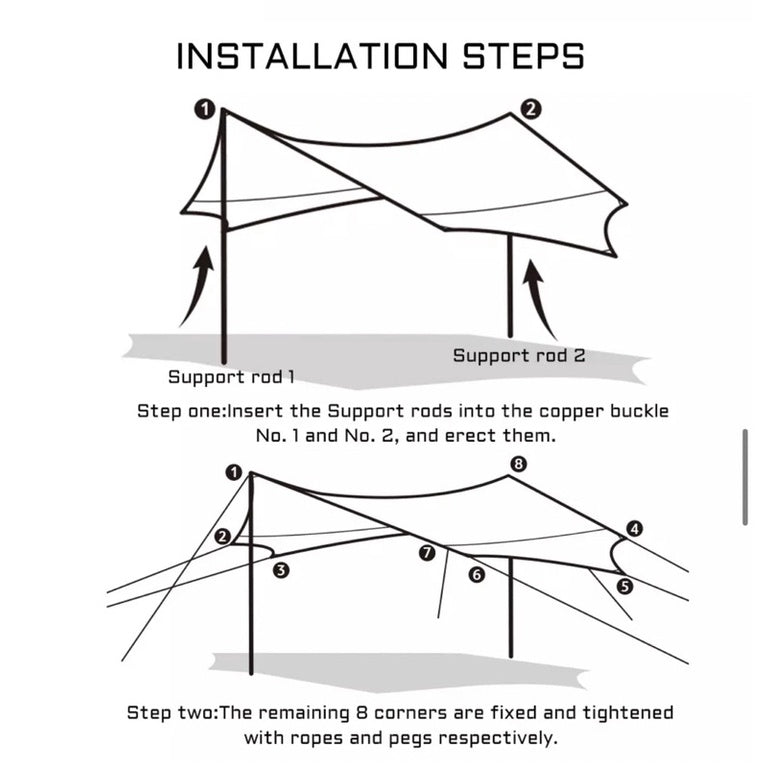 INSTALLATION STEPS

1

2

Support rod 1

Support rod 2

Step one:Insert the Support rods into the copper buckle No. 1 and No. 2, and erect them.

1

8

2

3

7

6

4

5

Step two:The remaining 8 corners are fixed and tightened with ropes and pegs respectively.