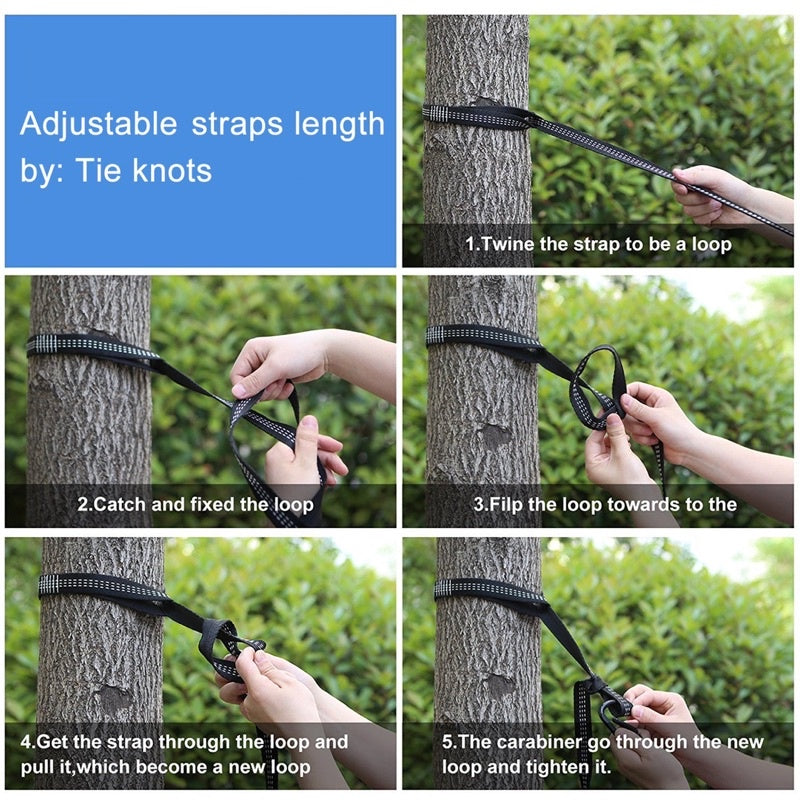 Adjustable straps length by: Tie knots

1.Twine the strap to be a loop

2.Catch and fixed the loop

3.Filp the loop towards to the

4.Get the strap through the loop and pull it,which become a new loop

5.The carabiner go through the new loop and tighten it.