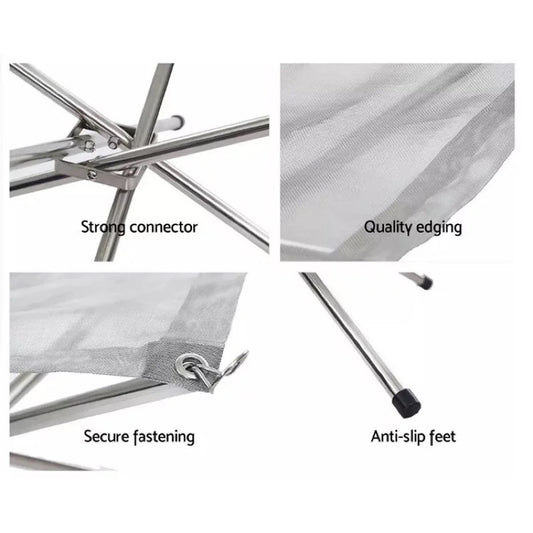 Strong connector

Quality edging

Secure fastening

Anti-slip feet